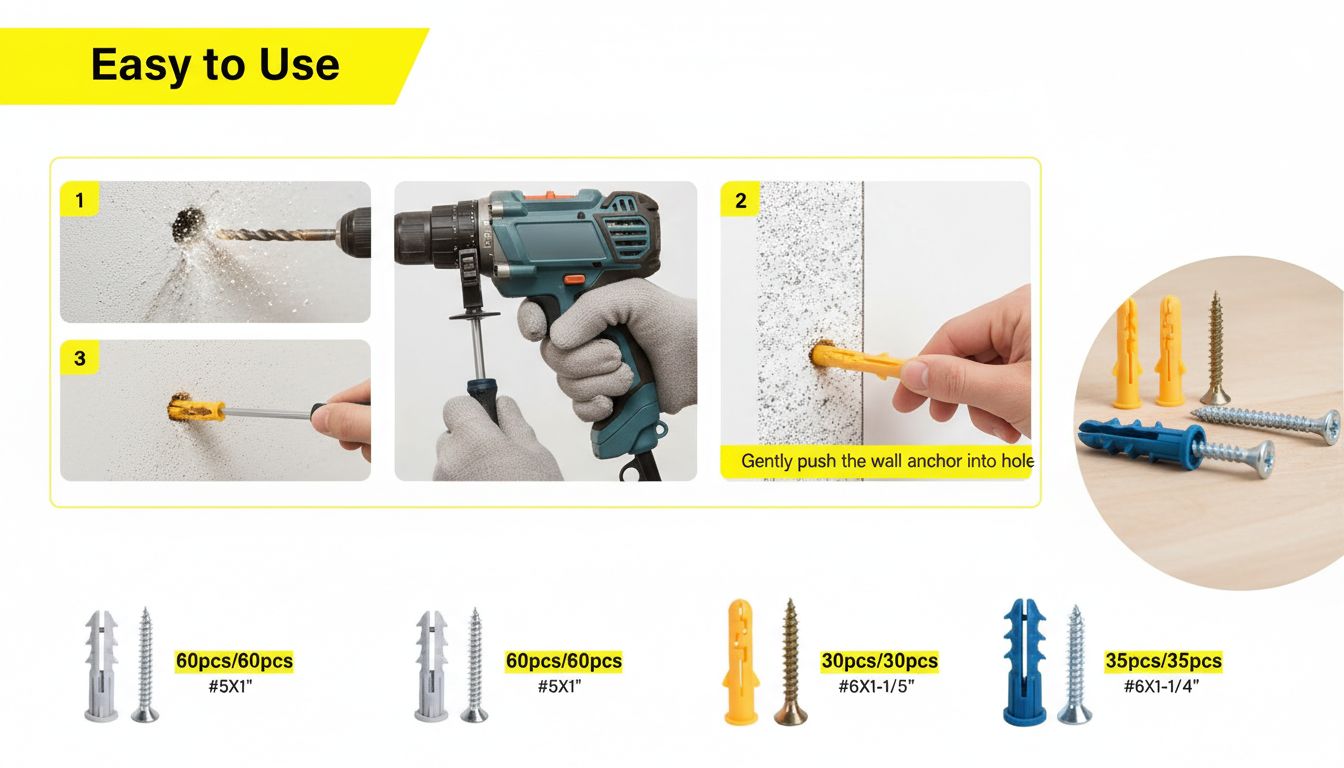 Easy to Use

1

3

2

Gently push the wall anchor into hole

60pcs/60pcs
#5X1"

60pcs/60pcs
#5X1"

30pcs/30pcs
#6X1-1/5"

35pcs/35pcs
#6X1-1/4"