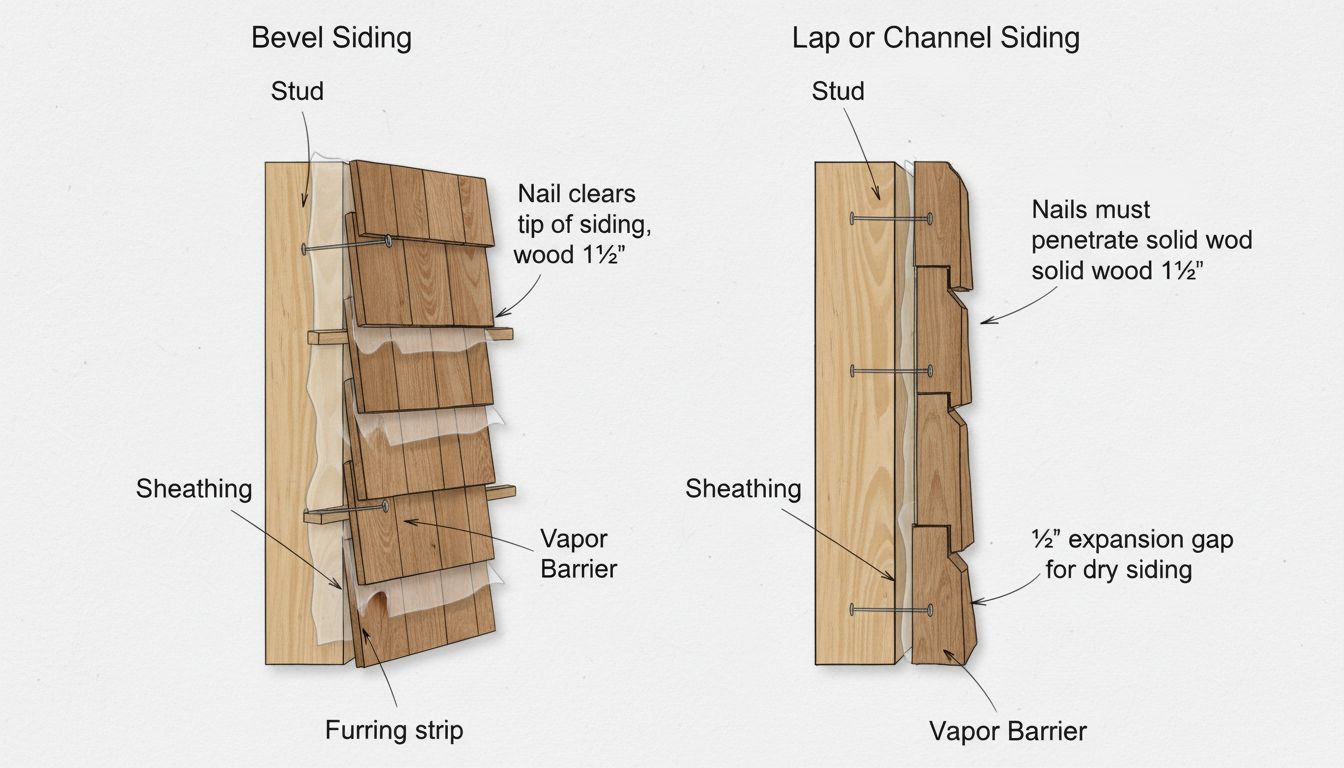 Bevel Siding

Stud

Nail clears tip of siding, wood 1½"

Sheathing

Vapor Barrier

Furring strip

Lap or Channel Siding

Stud

Nails must penetrate solid wod solid wood 1½"

Sheathing

½" expansion gap for dry siding

Vapor Barrier